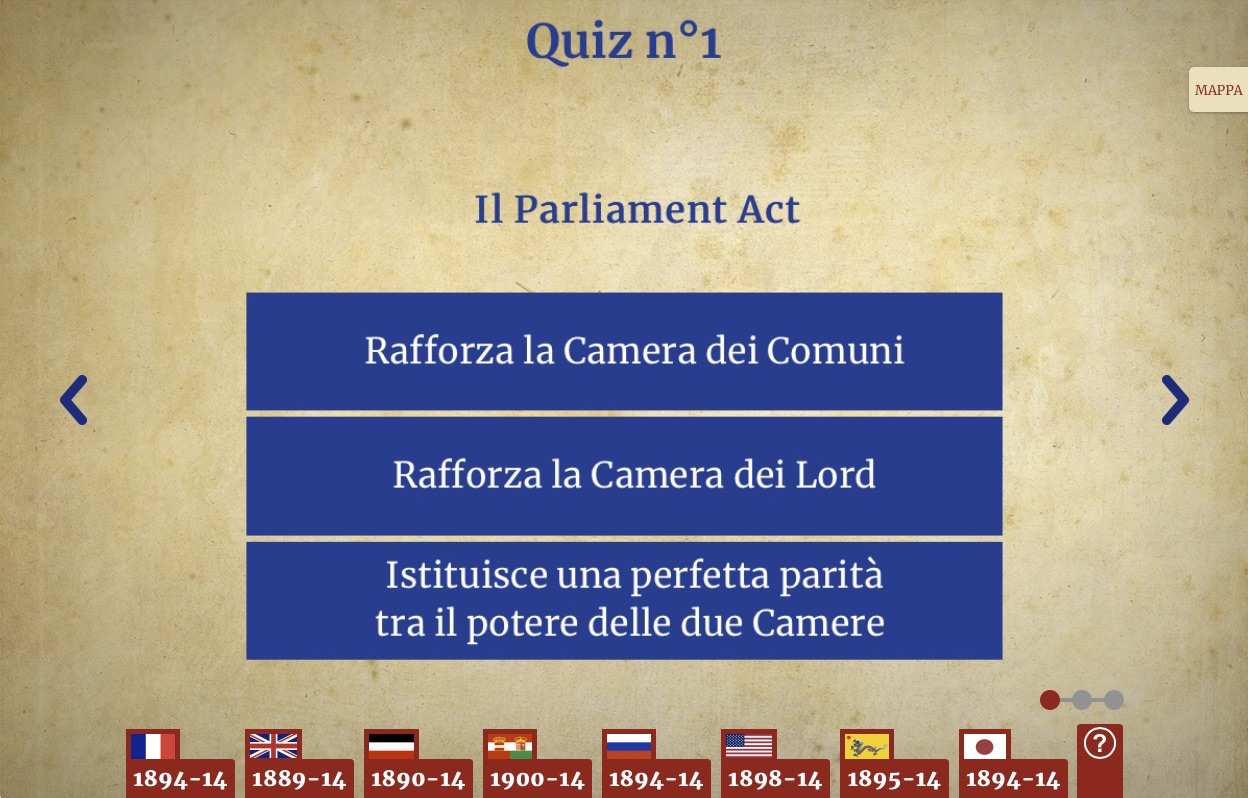 Quiz n°1

MAPPA

Il Parliament Act

Rafforza la Camera dei Comuni

Rafforza la Camera dei Lord

Istituisce una perfetta parità tra il potere delle due Camere

1894-14 1889-14 1890-14 1900-14 1894-14 1898-14 1895-14 1894-14

?