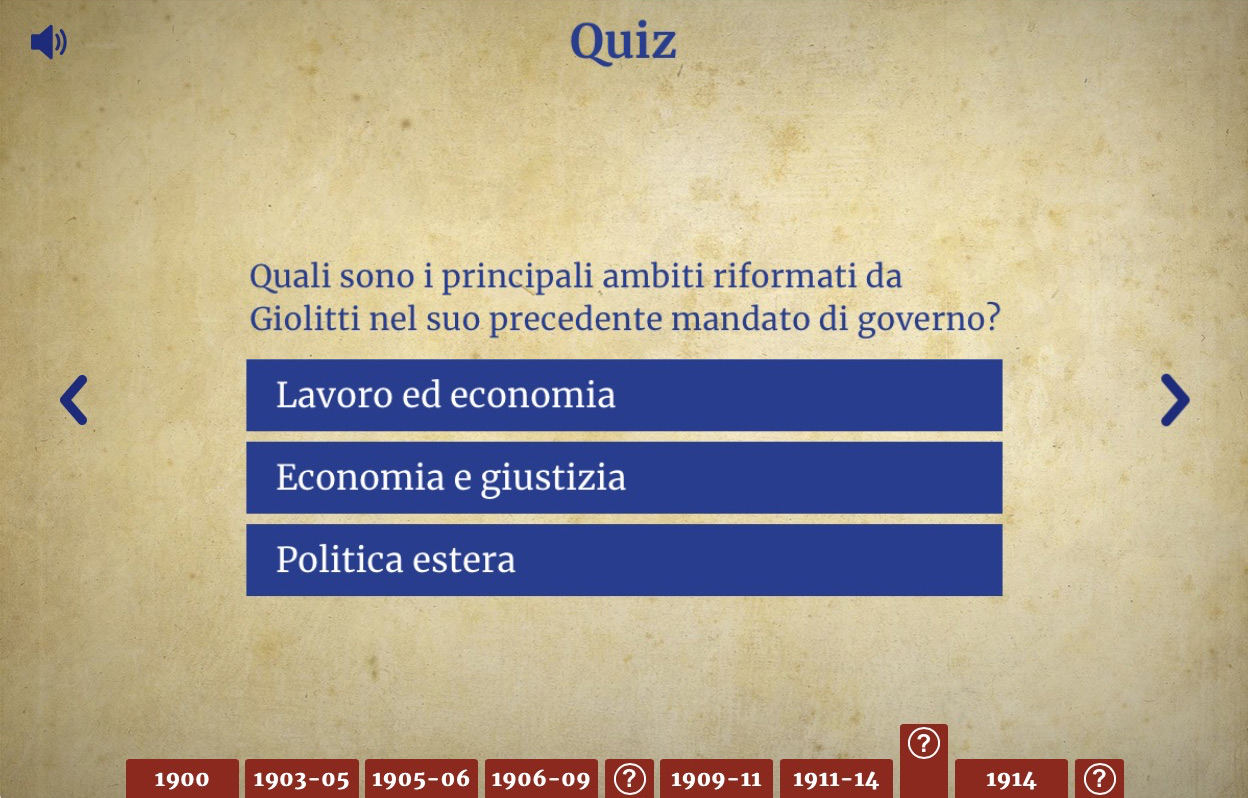 Quiz

Quali sono i principali ambiti riformati da Giolitti nel suo precedente mandato di governo?

Lavoro ed economia

Economia e giustizia

Politica estera

1900 1903-05 1905-06 1906-09 ? 1909-11 1911-14 ? 1914 ?