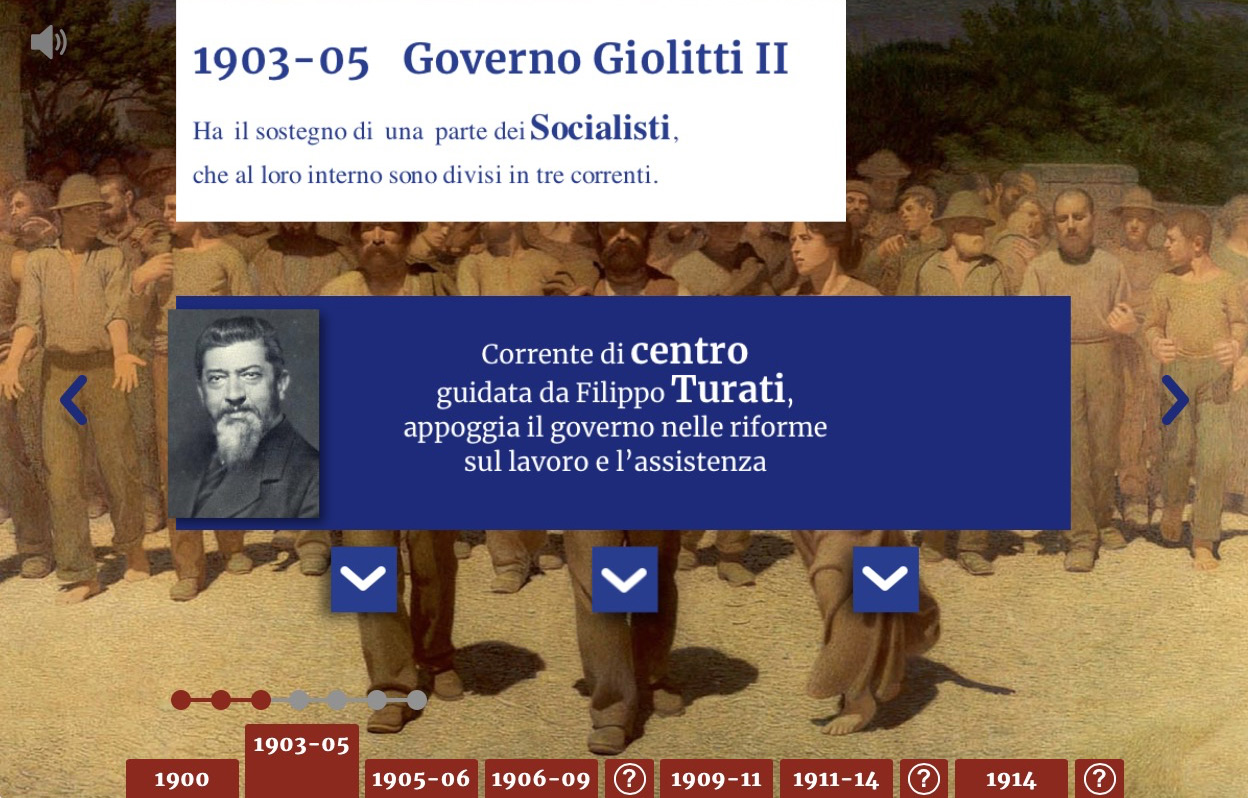 1903-05 Governo Giolitti II

Ha il sostegno di una parte dei Socialisti, che al loro interno sono divisi in tre correnti.

Corrente di centro guidata da Filippo Turati, appoggia il governo nelle riforme sul lavoro e l'assistenza

1900
1903-05
1905-06
1906-09
?
1909-11
1911-14
?
1914
?