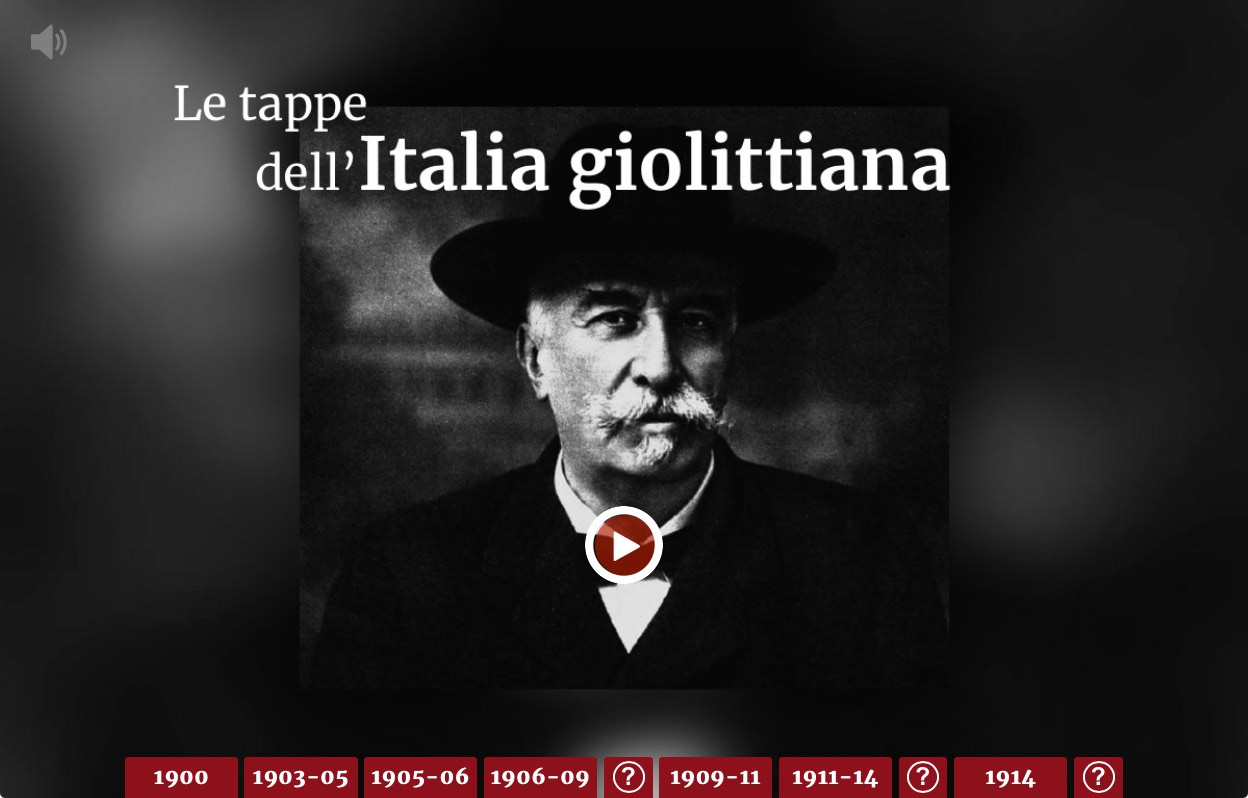 Le tappe dell'Italia giolittiana

1900 1903-05 1905-06 1906-09 ? 1909-11 1911-14 ? 1914 ?