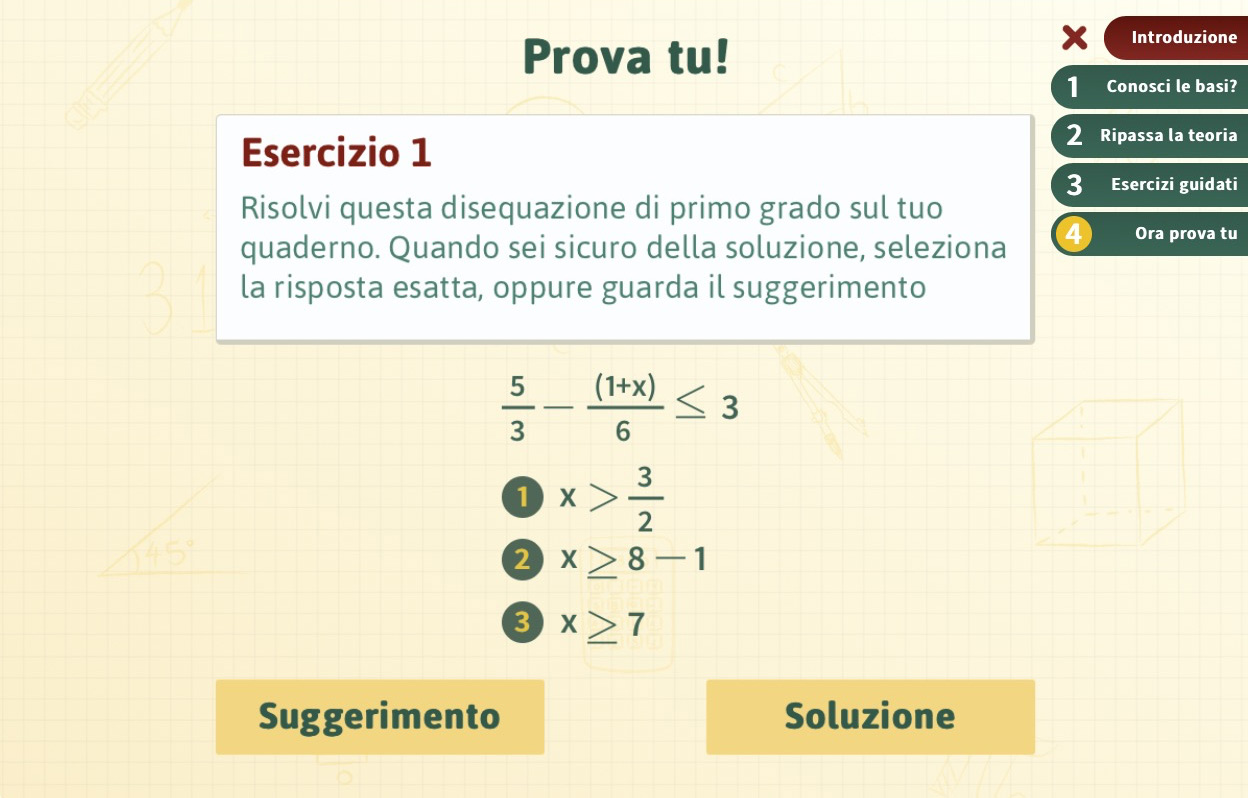 Prova tu!

Introduzione

1 Conosci le basi?

2 Ripassa la teoria

3 Esercizi guidati

4 Ora prova tu

Esercizio 1

Risolvi questa disequazione di primo grado sul tuo quaderno. Quando sei sicuro della soluzione, seleziona la risposta esatta, oppure guarda il suggerimento

$\frac{5}{3} - \frac{(1+x)}{6} \leq 3$

1 $x > \frac{3}{2}$

2 $x \geq 8 - 1$

3 $x \geq 7$

Suggerimento

Soluzione