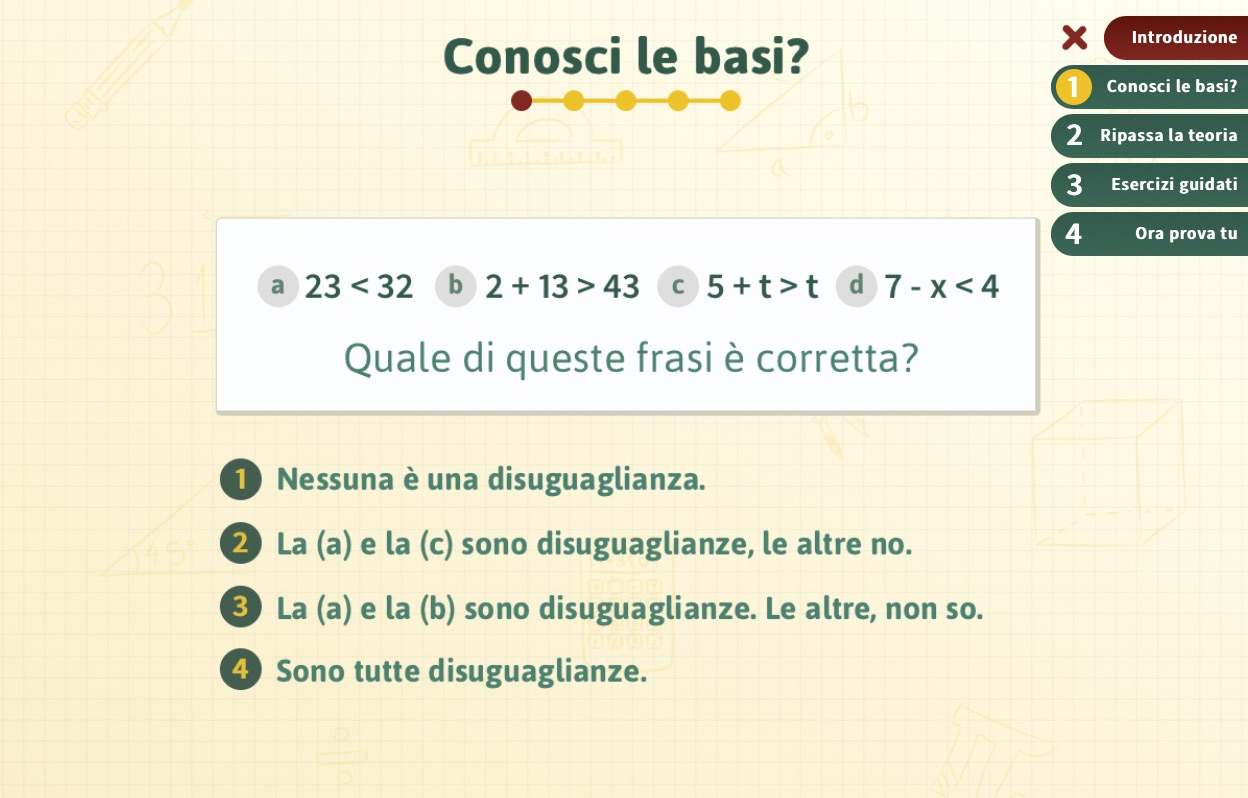 Conosci le basi?

Introduzione
1 Conosci le basi?
2 Ripassa la teoria
3 Esercizi guidati
4 Ora prova tu

a $23 < 32$ b $2 + 13 > 43$ c $5 + t > t$ d $7 - x < 4$

Quale di queste frasi è corretta?

1 Nessuna è una disuguaglianza.

2 La (a) e la (c) sono disuguaglianze, le altre no.

3 La (a) e la (b) sono disuguaglianze. Le altre, non so.

4 Sono tutte disuguaglianze.