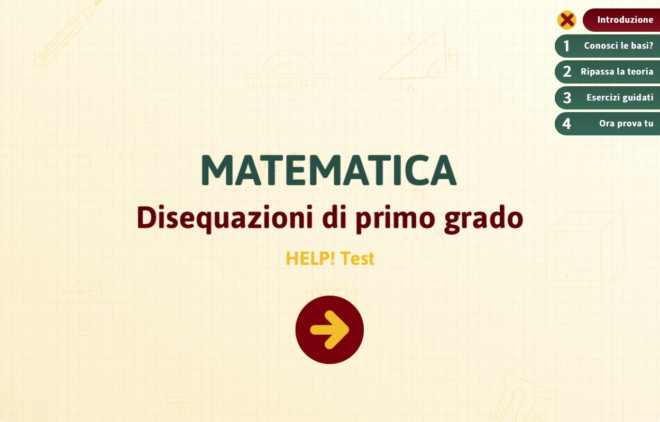 Introduzione
1 Conosci le basi?
2 Ripassa la teoria
3 Esercizi guidati
4 Ora prova tu

MATEMATICA
Disequazioni di primo grado
HELP! Test