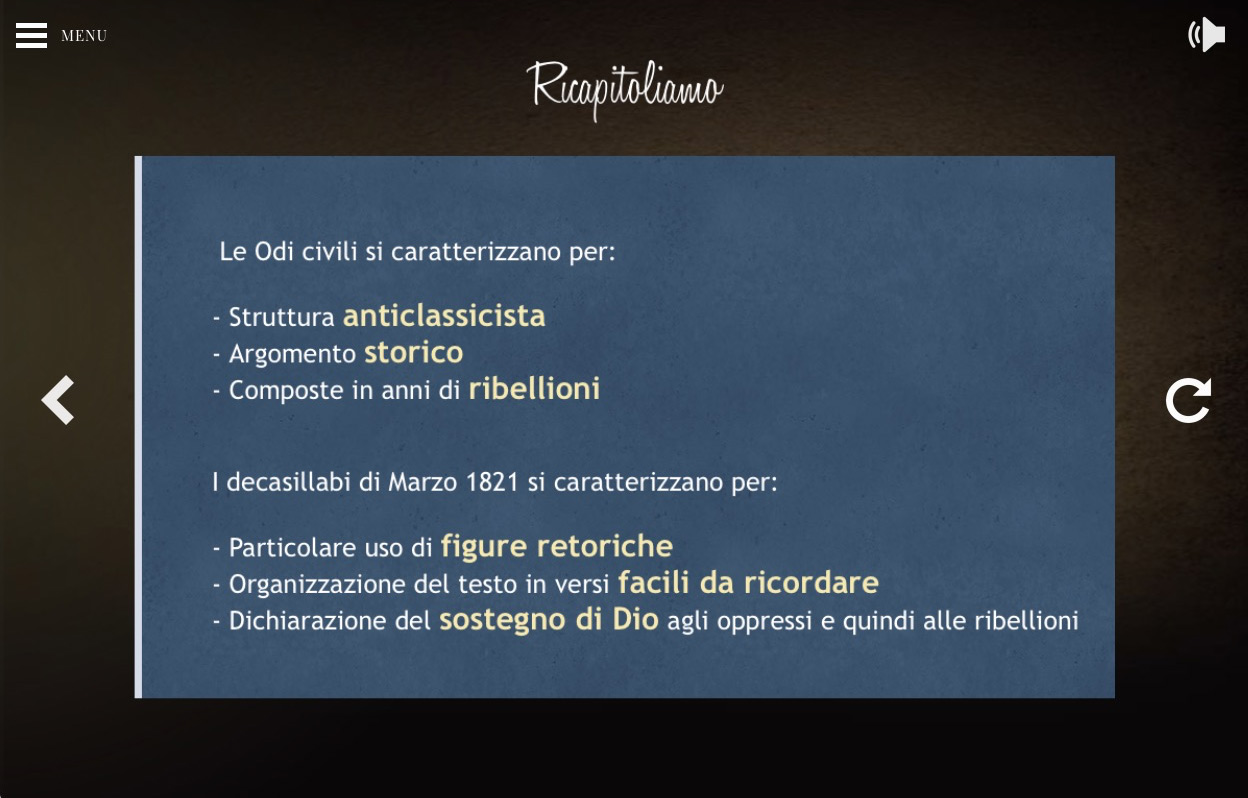 MENU

Ricapitoliamo

Le Odi civili si caratterizzano per:

- Struttura anticlassicista
- Argomento storico
- Composte in anni di ribellioni

I decasillabi di Marzo 1821 si caratterizzano per:

- Particolare uso di figure retoriche
- Organizzazione del testo in versi facili da ricordare
- Dichiarazione del sostegno di Dio agli oppressi e quindi alle ribellioni