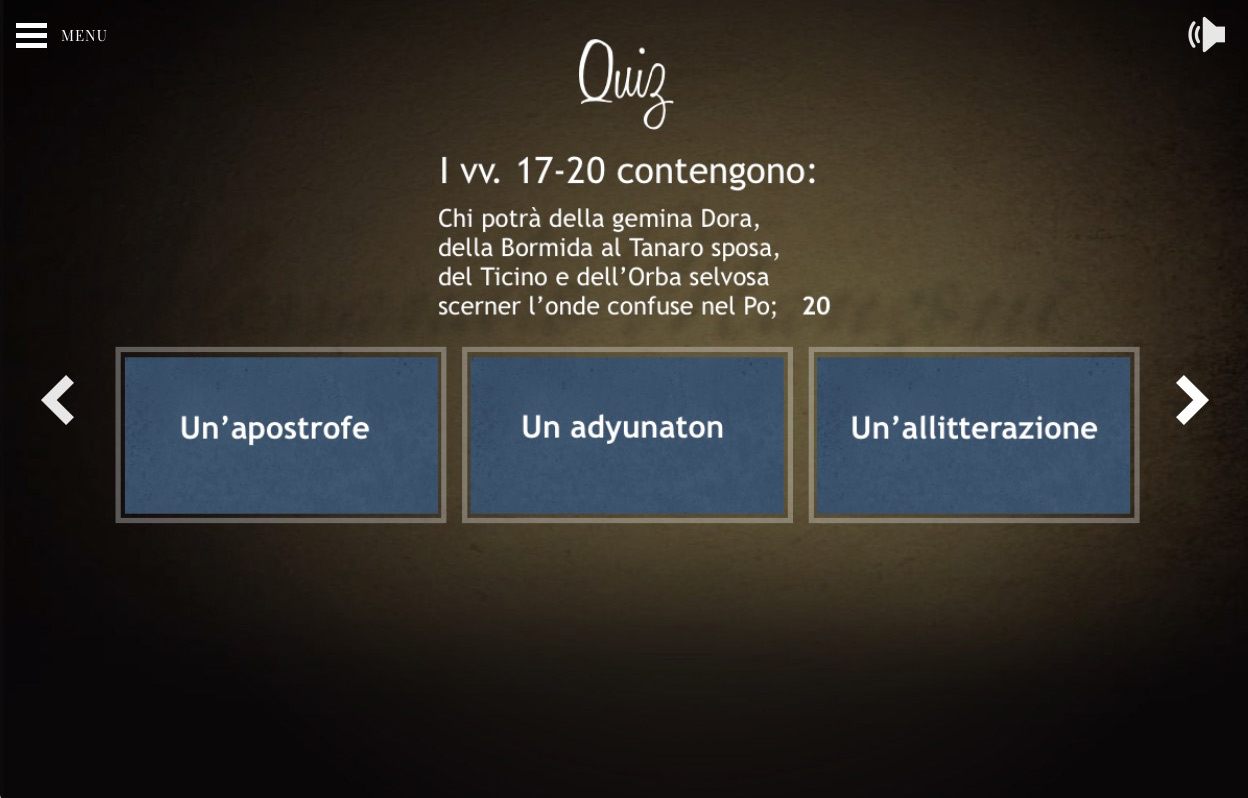 MENU

Quiz

I vv. 17-20 contengono:

Chi potrà della gemina Dora,
della Bormida al Tanaro sposa,
del Ticino e dell'Orba selvosa
scerner l'onde confuse nel Po; 20

Un'apostrofe

Un adyunaton

Un'allitterazione