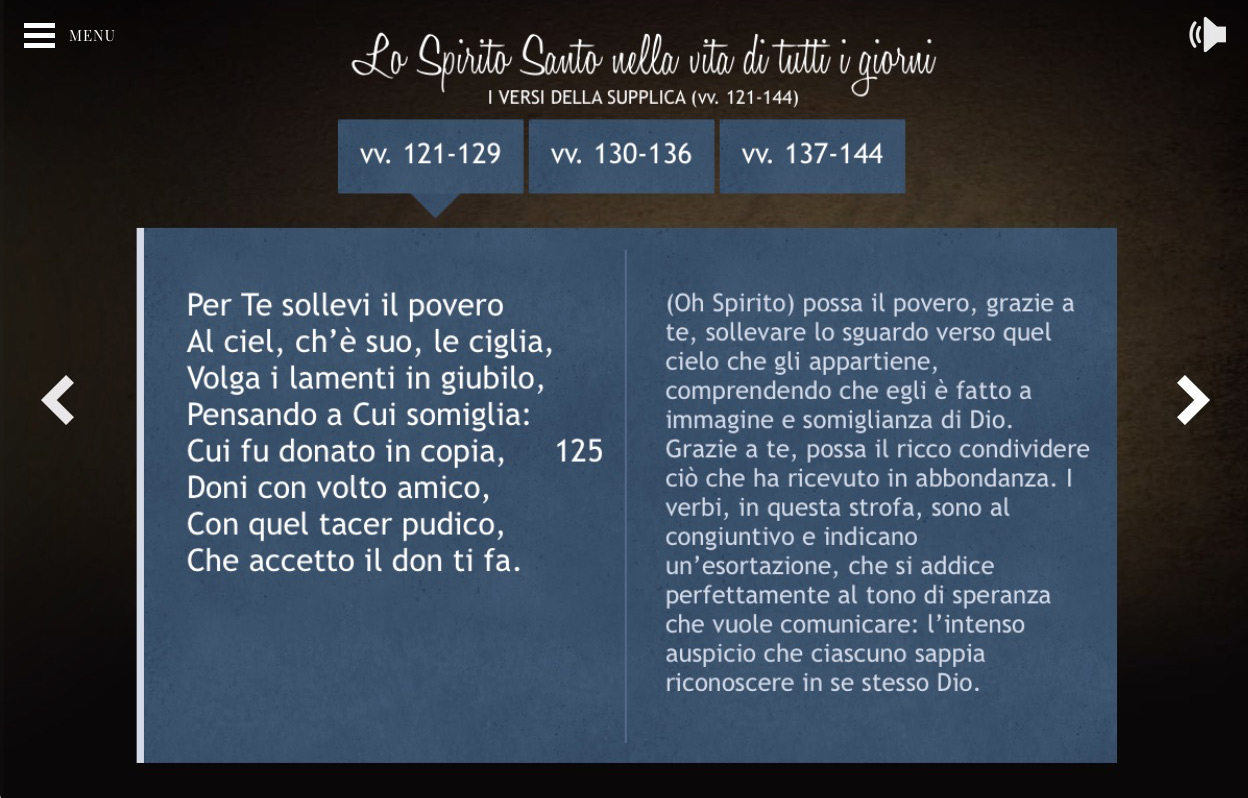 MENU

Lo Spirito Santo nella vita di tutti i giorni
I VERSI DELLA SUPPLICA (vv. 121-144)

vv. 121-129
vv. 130-136
vv. 137-144

Per Te sollevi il povero
Al ciel, ch'è suo, le ciglia,
Volga i lamenti in giubilo,
Pensando a Cui somiglia:
Cui fu donato in copia, 125
Doni con volto amico,
Con quel tacer pudico,
Che accetto il don ti fa.

(Oh Spirito) possa il povero, grazie a te, sollevare lo sguardo verso quel cielo che gli appartiene, comprendendo che egli è fatto a immagine e somiglianza di Dio. Grazie a te, possa il ricco condividere ciò che ha ricevuto in abbondanza. I verbi, in questa strofa, sono al congiuntivo e indicano un'esortazione, che si addice perfettamente al tono di speranza che vuole comunicare: l'intenso auspicio che ciascuno sappia riconoscere in se stesso Dio.