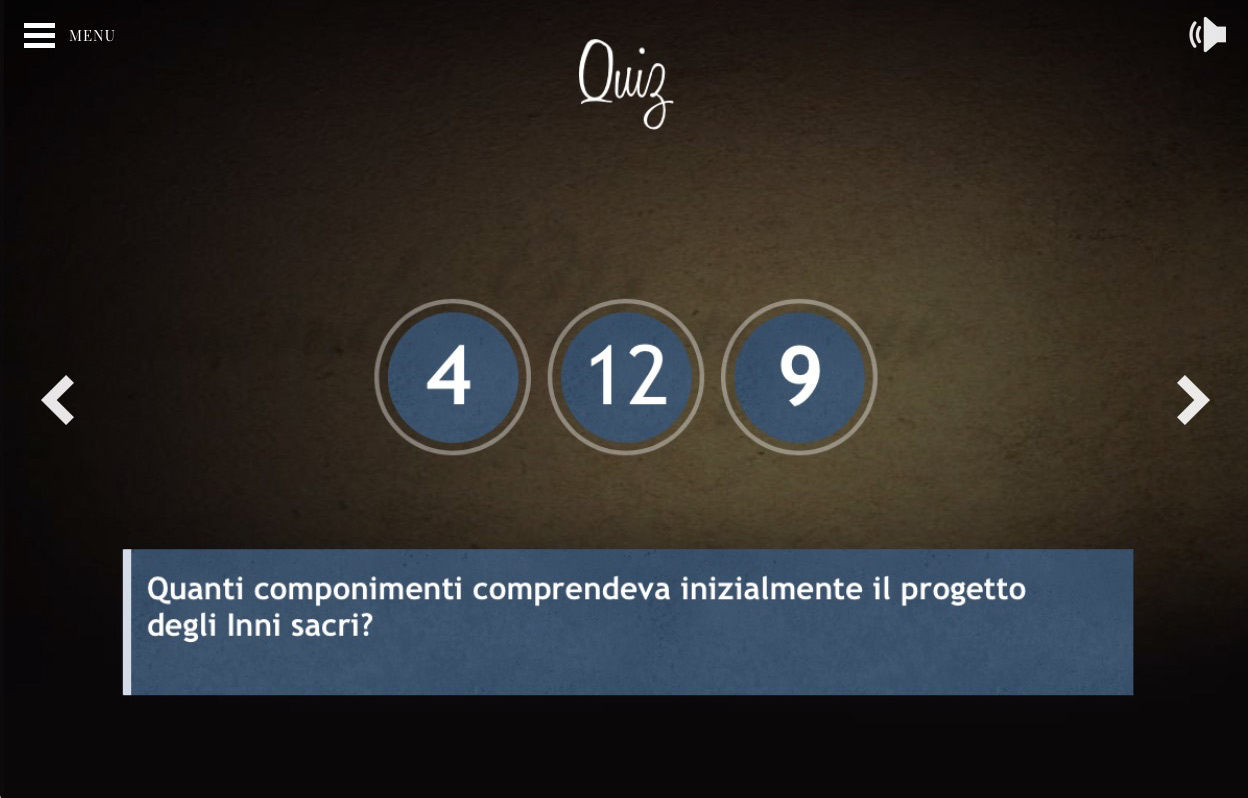 MENU

Quiz

4

12

9

Quanti componimenti comprendeva inizialmente il progetto degli Inni sacri?