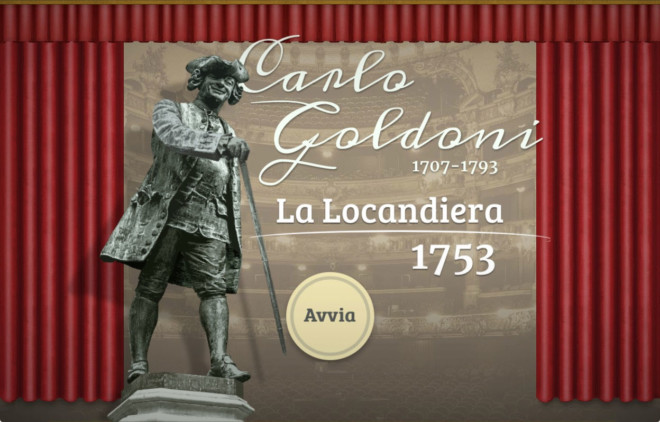 Carlo Goldoni
1707-1793

La Locandiera
1753

Avvia